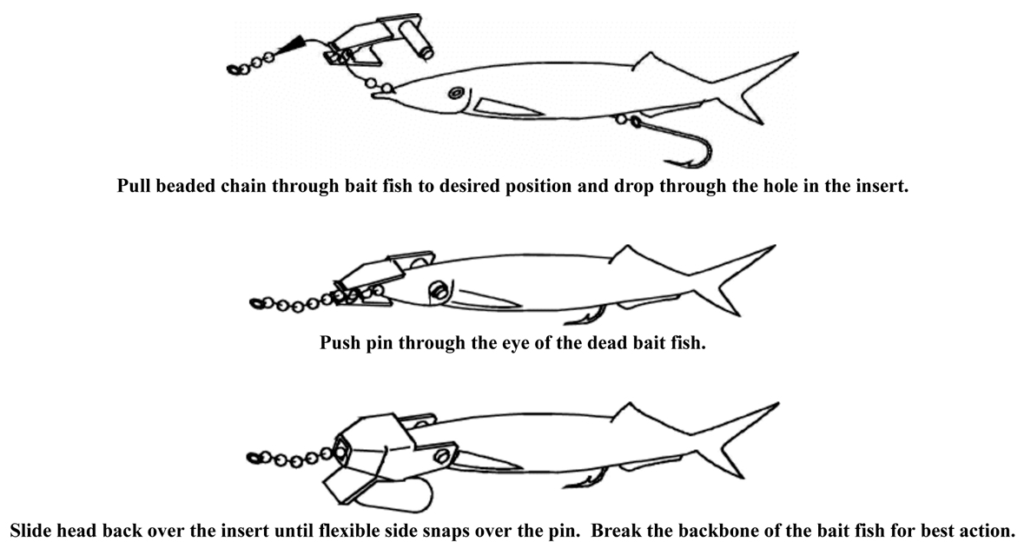 Pull beaded chain through bait fish to desired position and drop through the hole in the insert.

Push pin through the eye of the dead bait fish.

Slide head back over the insert until flexible side snaps over the pin.  Break the backbone of the bait fish for best action.